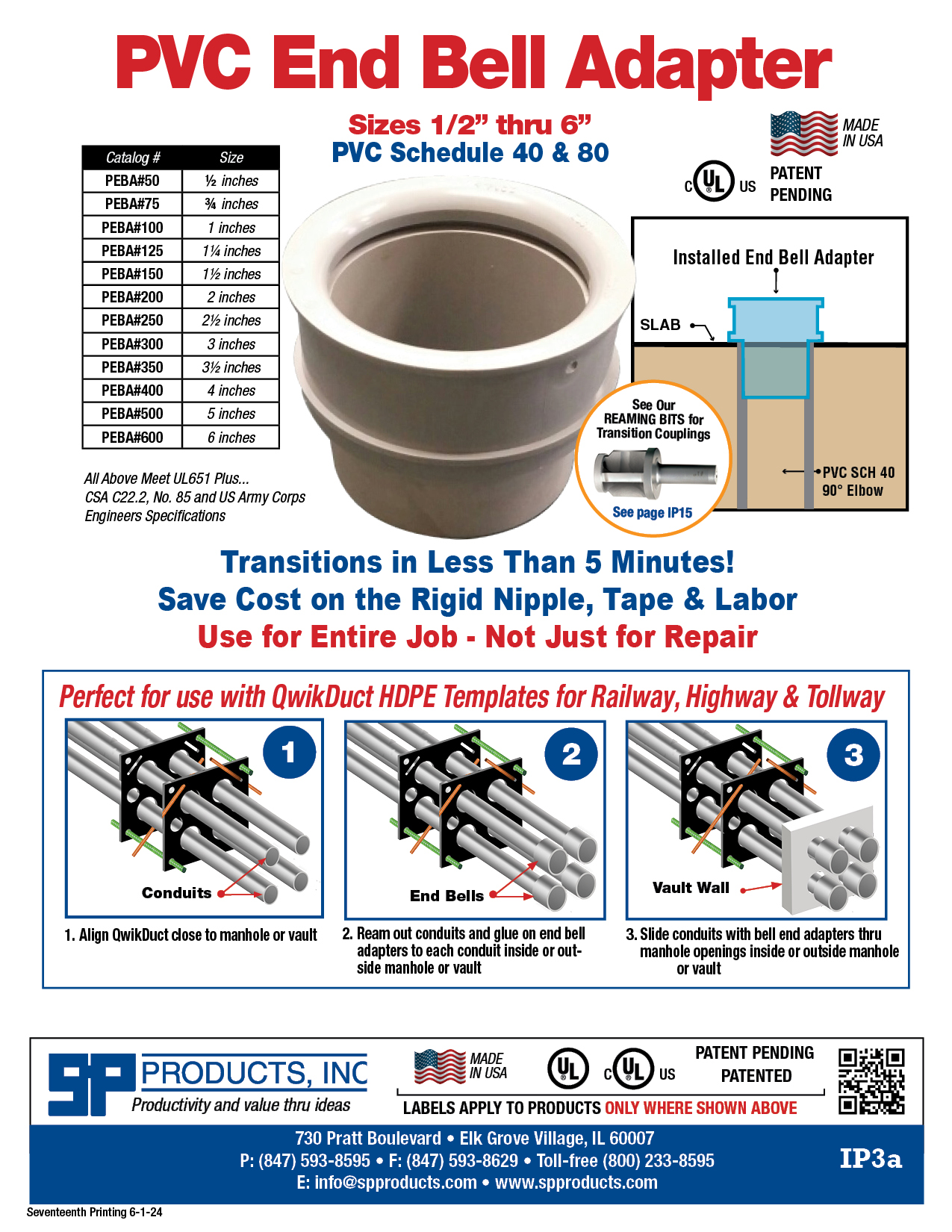 PVC End Bell Adapter

Sizes 1/2" thru 6"
PVC Schedule 40 & 80

MADE IN USA

c UL US

PATENT PENDING

| Catalog # | Size |
|---|---|
| PEBA#50 | ½ inches |
| PEBA#75 | ¾ inches |
| PEBA#100 | 1 inches |
| PEBA#125 | 1¼ inches |
| PEBA#150 | 1½ inches |
| PEBA#200 | 2 inches |
| PEBA#250 | 2½ inches |
| PEBA#300 | 3 inches |
| PEBA#350 | 3½ inches |
| PEBA#400 | 4 inches |
| PEBA#500 | 5 inches |
| PEBA#600 | 6 inches |

All Above Meet UL651 Plus... CSA C22.2, No. 85 and US Army Corps Engineers Specifications

Installed End Bell Adapter

SLAB

PVC SCH 40 90° Elbow

See Our REAMING BITS for Transition Couplings

See page IP15

Transitions in Less Than 5 Minutes!
Save Cost on the Rigid Nipple, Tape & Labor
Use for Entire Job - Not Just for Repair

Perfect for use with QwikDuct HDPE Templates for Railway, Highway & Tollway

1

Conduits

1. Align QwikDuct close to manhole or vault

2

End Bells

2. Ream out conduits and glue on end bell adapters to each conduit inside or outside manhole or vault

3

Vault Wall

3. Slide conduits with bell end adapters thru manhole openings inside or outside manhole or vault

SP PRODUCTS, INC
Productivity and value thru ideas

MADE IN USA

UL

c UL US

PATENT PENDING
PATENTED

LABELS APPLY TO PRODUCTS ONLY WHERE SHOWN ABOVE

730 Pratt Boulevard • Elk Grove Village, IL 60007
P: (847) 593-8595 • F: (847) 593-8629 • Toll-free (800) 233-8595
E: info@spproducts.com • www.spproducts.com

IP3a

Seventeenth Printing 6-1-24